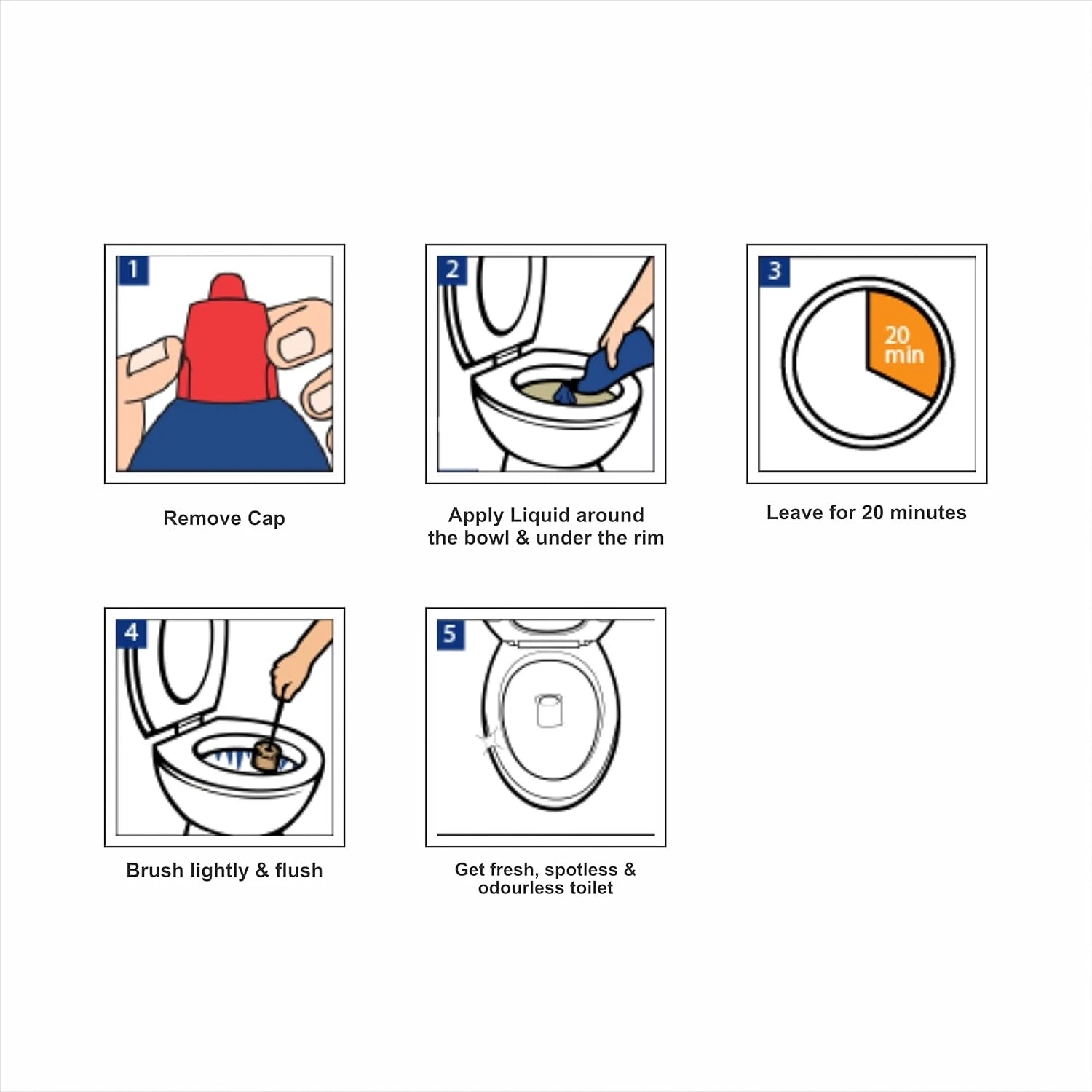 1

Remove Cap

2

Apply Liquid around the bowl & under the rim

3

20 min

Leave for 20 minutes

4

Brush lightly & flush

5

Get fresh, spotless & odourless toilet