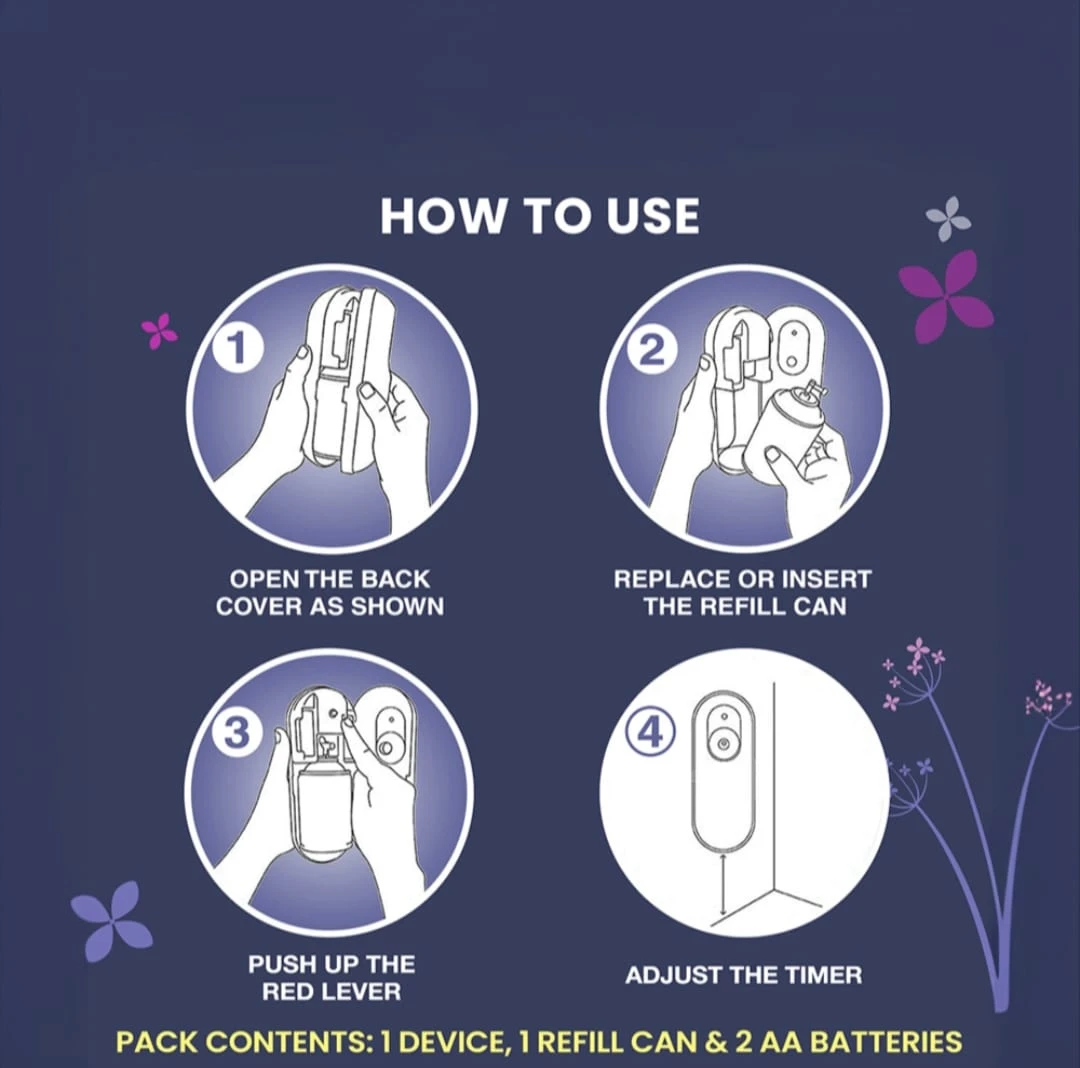 HOW TO USE

1

OPEN THE BACK COVER AS SHOWN

2

REPLACE OR INSERT THE REFILL CAN

3

PUSH UP THE RED LEVER

4

ADJUST THE TIMER

PACK CONTENTS: 1 DEVICE, 1 REFILL CAN & 2 AA BATTERIES