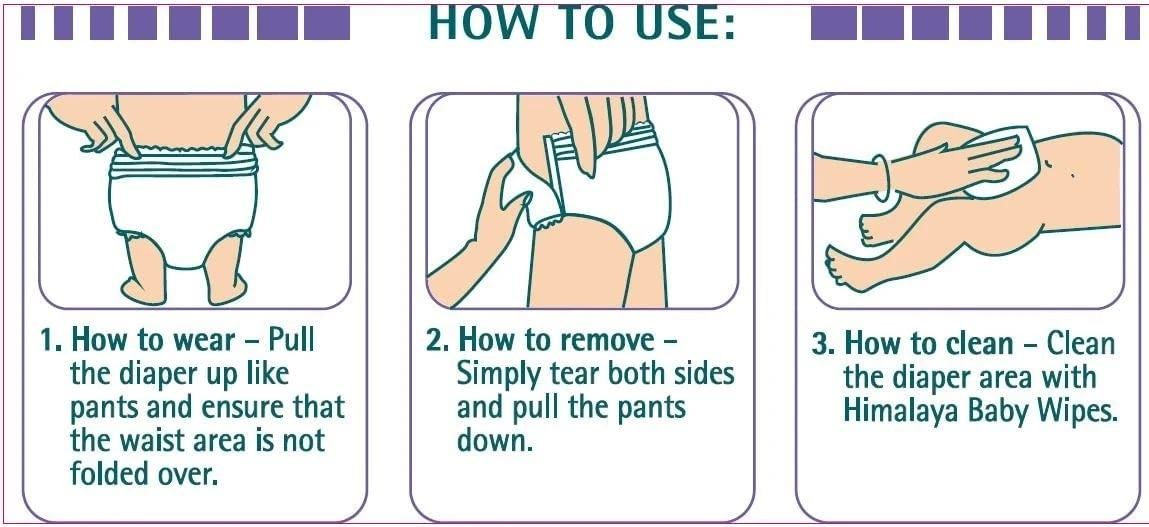 HOW TO USE:

1. How to wear – Pull the diaper up like pants and ensure that the waist area is not folded over.

2. How to remove – Simply tear both sides and pull the pants down.

3. How to clean – Clean the diaper area with Himalaya Baby Wipes.